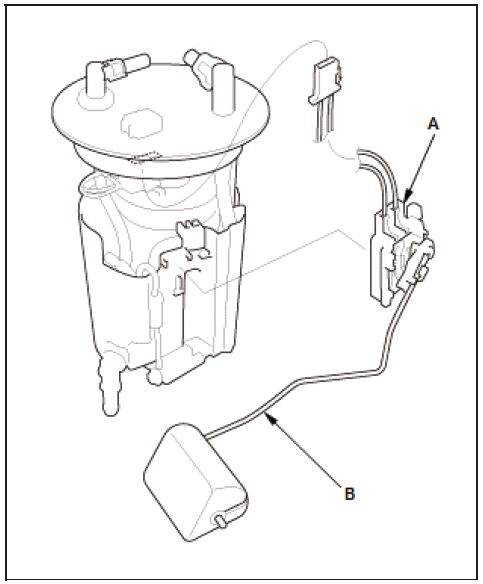 A

B